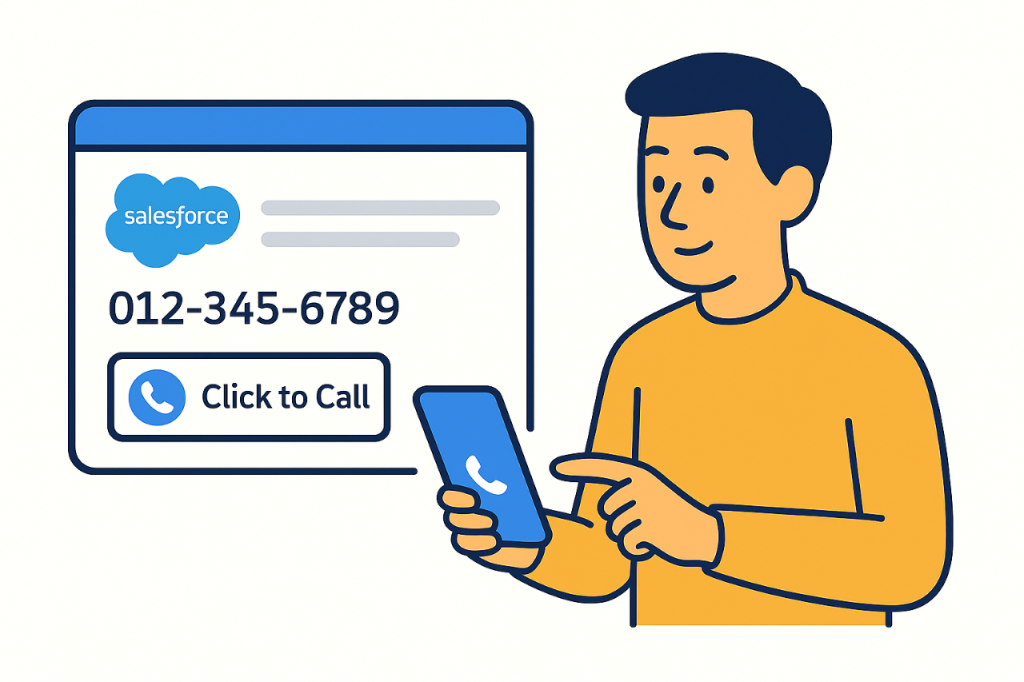 salesforce

012-345-6789

Click to Call