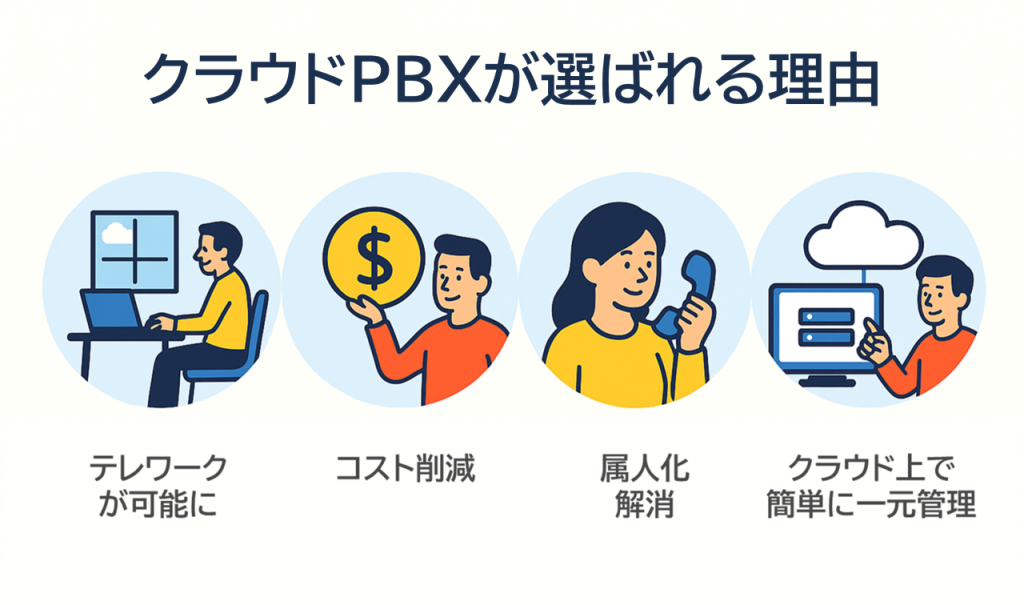 クラウドPBXが選ばれる理由

$

テレワークが可能に

コスト削減

属人化解消

クラウド上で簡単に一元管理